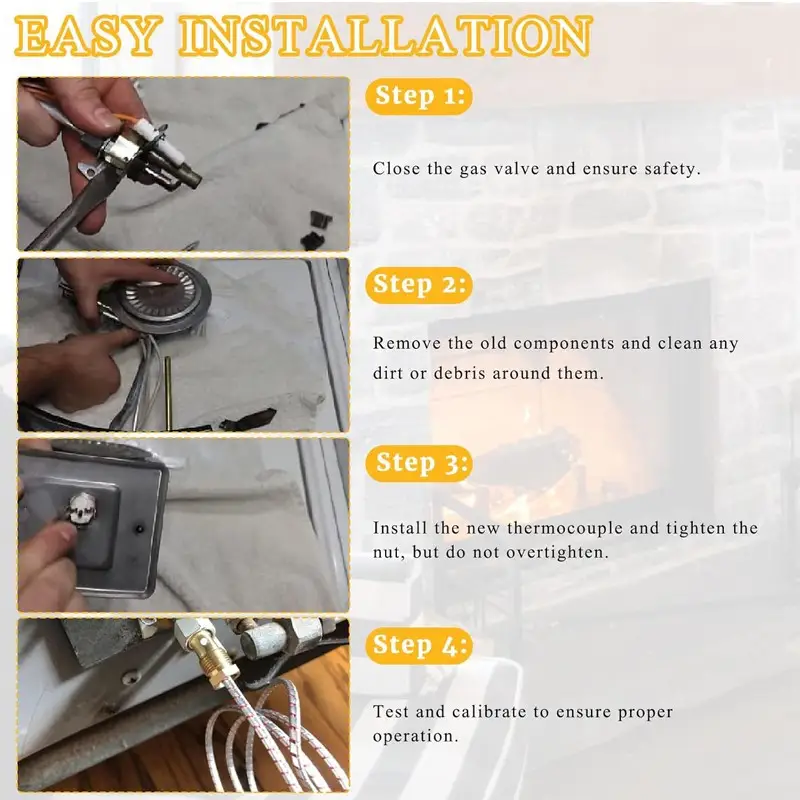 EASY INSTALLATION

Step 1:

Close the gas valve and ensure safety.

Step 2:

Remove the old components and clean any dirt or debris around them.

Step 3:

Install the new thermocouple and tighten the nut, but do not overtighten.

Step 4:

Test and calibrate to ensure proper operation.